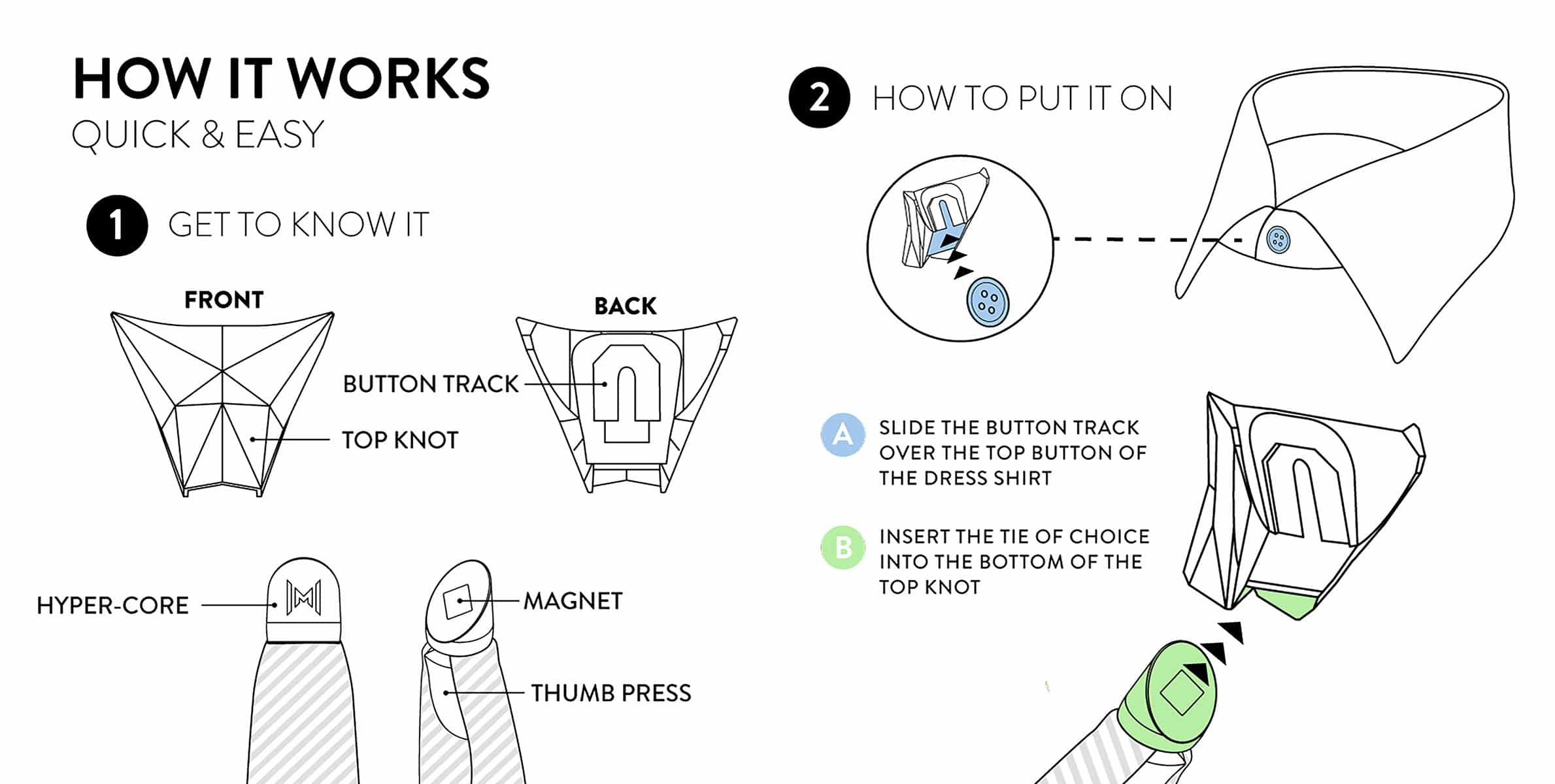 HOW IT WORKS
QUICK & EASY

1 GET TO KNOW IT

FRONT

BACK

BUTTON TRACK

TOP KNOT

HYPER-CORE

MAGNET

THUMB PRESS

2 HOW TO PUT IT ON

A SLIDE THE BUTTON TRACK OVER THE TOP BUTTON OF THE DRESS SHIRT

B INSERT THE TIE OF CHOICE INTO THE BOTTOM OF THE TOP KNOT