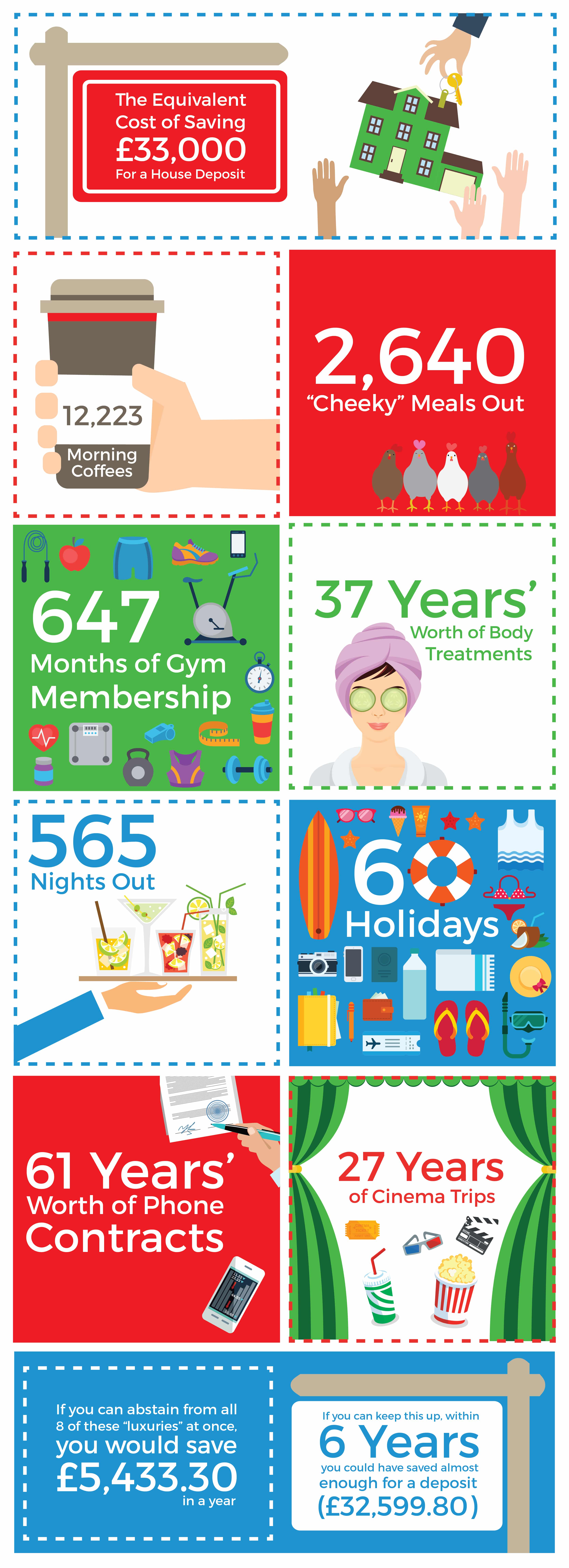 The Equivalent Cost of Saving £33,000 For a House Deposit

12,223 Morning Coffees

2,640 "Cheeky" Meals Out

647 Months of Gym Membership

37 Years' Worth of Body Treatments

565 Nights Out

60 Holidays

61 Years' Worth of Phone Contracts

27 Years of Cinema Trips

If you can abstain from all 8 of these "luxuries" at once, you would save £5,433.30 in a year

If you can keep this up, within 6 Years you could have saved almost enough for a deposit (£32,599.80)