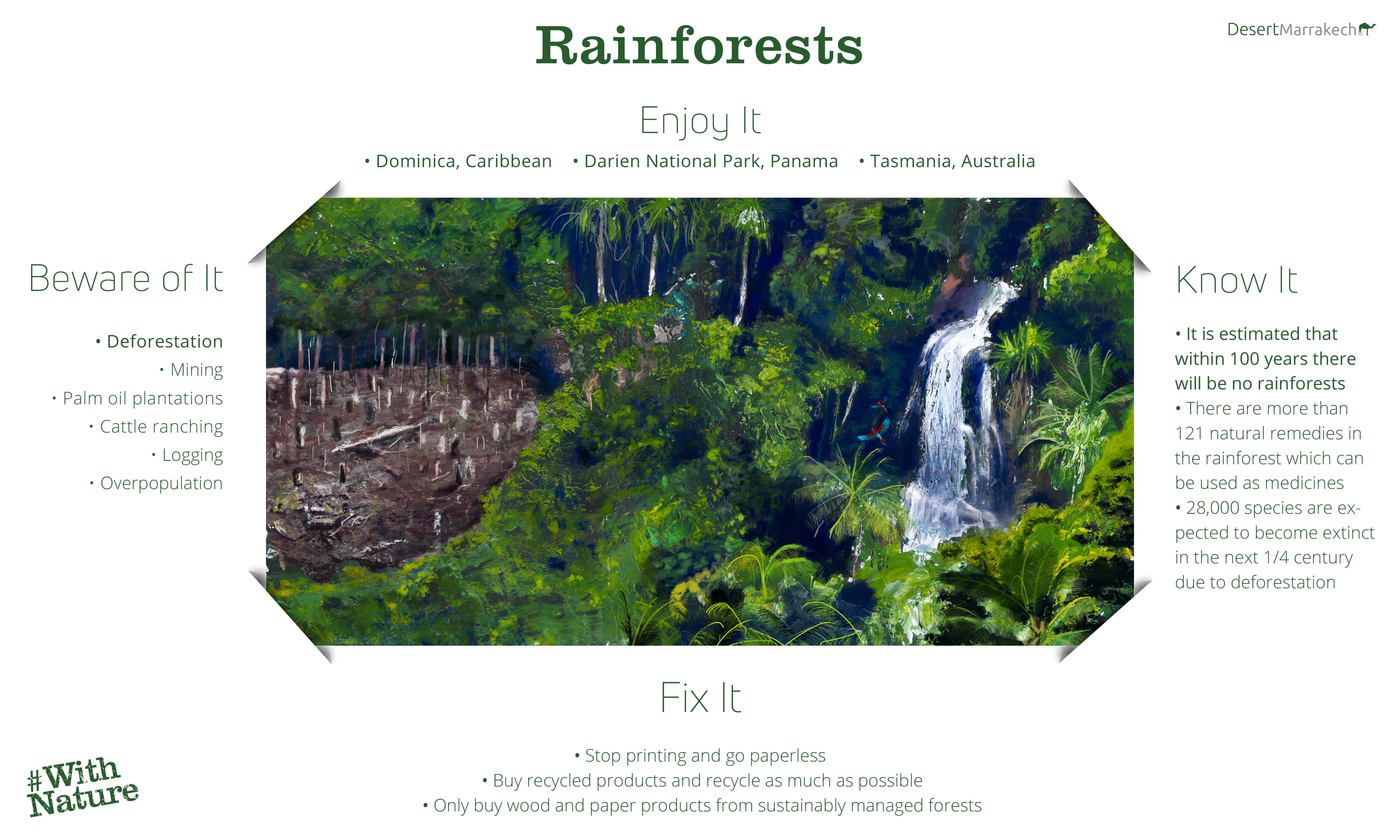 Rainforests

DesertMarrakech

Enjoy It

• Dominica, Caribbean • Darien National Park, Panama • Tasmania, Australia

Beware of It

• Deforestation
• Mining
• Palm oil plantations
• Cattle ranching
• Logging
• Overpopulation

Know It

• It is estimated that within 100 years there will be no rainforests
• There are more than 121 natural remedies in the rainforest which can be used as medicines
• 28,000 species are expected to become extinct in the next 1/4 century due to deforestation

Fix It

• Stop printing and go paperless
• Buy recycled products and recycle as much as possible
• Only buy wood and paper products from sustainably managed forests

#With Nature