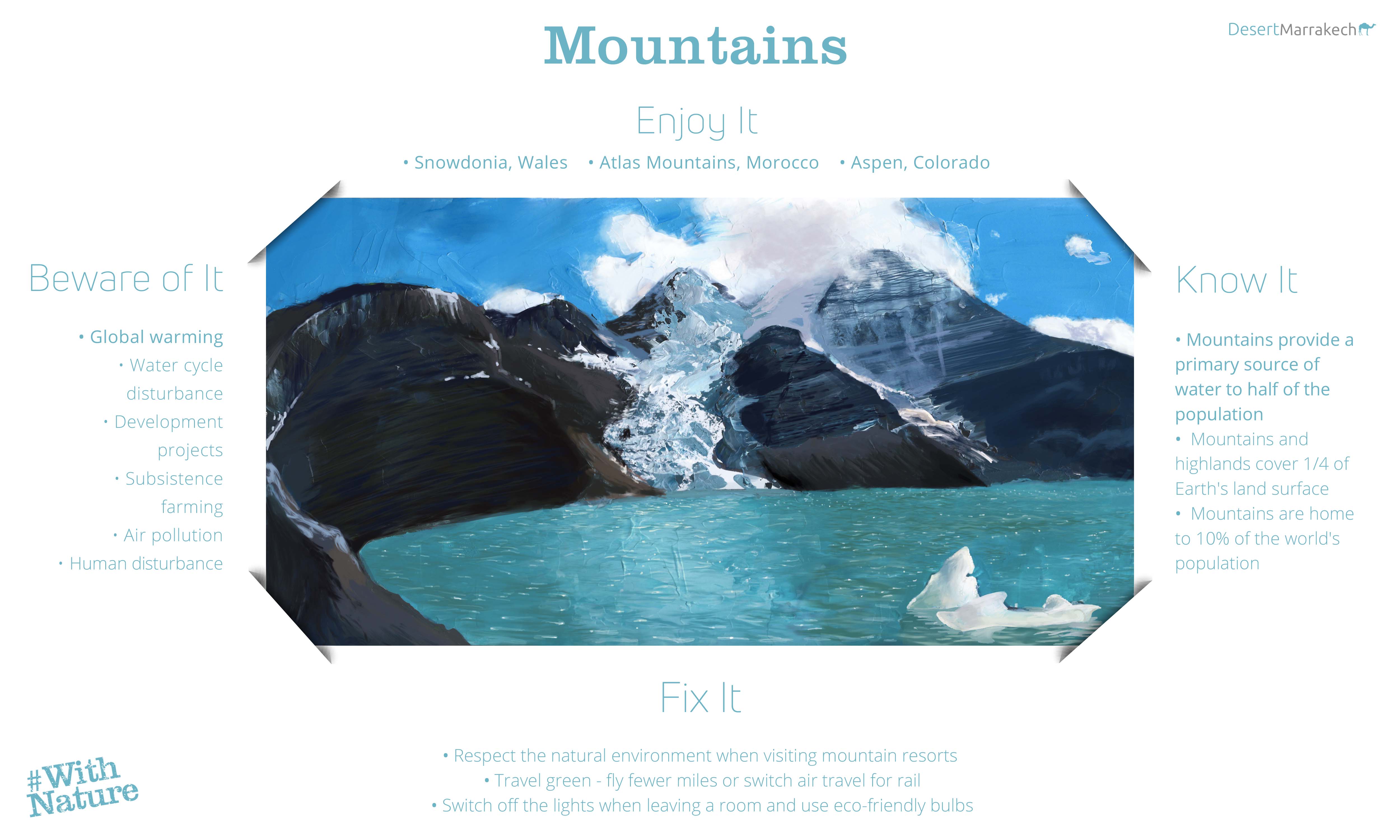 Mountains

DesertMarrakech

Enjoy It

• Snowdonia, Wales • Atlas Mountains, Morocco • Aspen, Colorado

Beware of It

• Global warming
• Water cycle disturbance
• Development projects
• Subsistence farming
• Air pollution
• Human disturbance

Know It

• Mountains provide a primary source of water to half of the population
• Mountains and highlands cover 1/4 of Earth's land surface
• Mountains are home to 10% of the world's population

Fix It

• Respect the natural environment when visiting mountain resorts
• Travel green - fly fewer miles or switch air travel for rail
• Switch off the lights when leaving a room and use eco-friendly bulbs

#With Nature