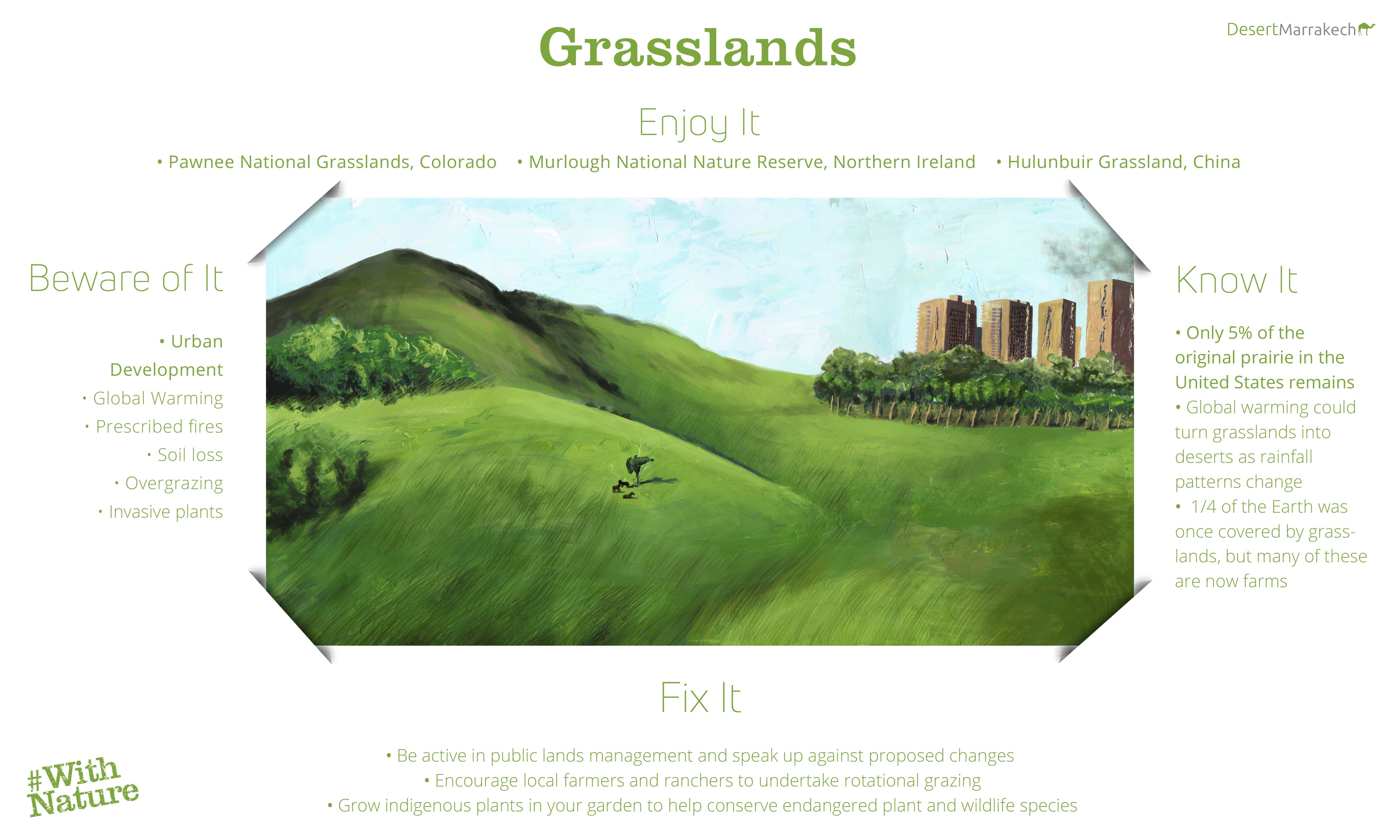 Grasslands

DesertMarrakech

Enjoy It

• Pawnee National Grasslands, Colorado • Murlough National Nature Reserve, Northern Ireland • Hulunbuir Grassland, China

Beware of It

• Urban Development
• Global Warming
• Prescribed fires
• Soil loss
• Overgrazing
• Invasive plants

Know It

• Only 5% of the original prairie in the United States remains
• Global warming could turn grasslands into deserts as rainfall patterns change
• 1/4 of the Earth was once covered by grasslands, but many of these are now farms

Fix It

• Be active in public lands management and speak up against proposed changes
• Encourage local farmers and ranchers to undertake rotational grazing
• Grow indigenous plants in your garden to help conserve endangered plant and wildlife species

#With Nature