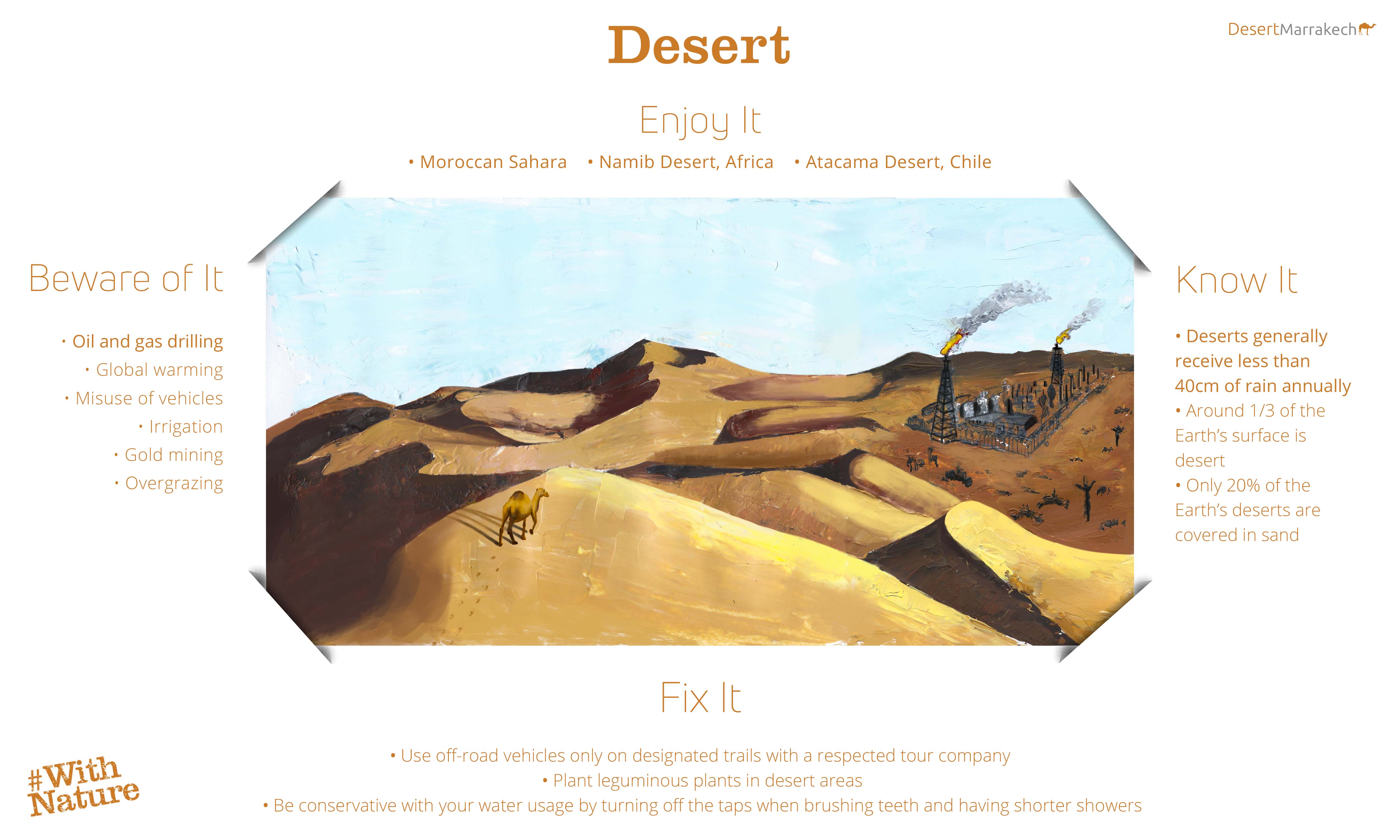 Desert

DesertMarrakech

Enjoy It

• Moroccan Sahara • Namib Desert, Africa • Atacama Desert, Chile

Beware of It

• Oil and gas drilling
• Global warming
• Misuse of vehicles
• Irrigation
• Gold mining
• Overgrazing

Know It

• Deserts generally receive less than 40cm of rain annually
• Around 1/3 of the Earth's surface is desert
• Only 20% of the Earth's deserts are covered in sand

Fix It

• Use off-road vehicles only on designated trails with a respected tour company
• Plant leguminous plants in desert areas
• Be conservative with your water usage by turning off the taps when brushing teeth and having shorter showers

#With Nature