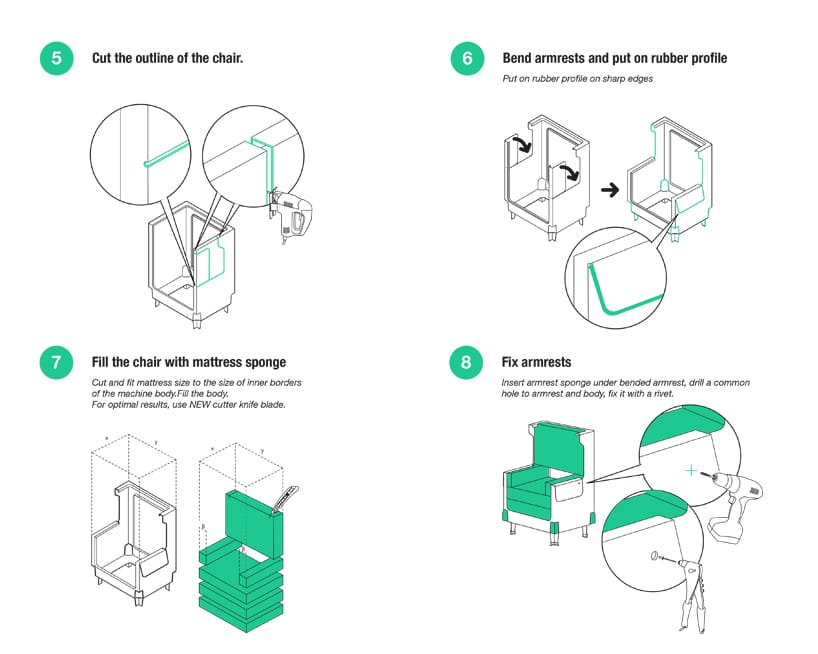 5 Cut the outline of the chair.

6 Bend armrests and put on rubber profile

Put on rubber profile on sharp edges

7 Fill the chair with mattress sponge

Cut and fit mattress size to the size of inner borders of the machine body.Fill the body.
For optimal results, use NEW cutter knife blade.

x y

x y

8 Fix armrests

Insert armrest sponge under bended armrest, drill a common hole to armrest and body, fix it with a rivet.