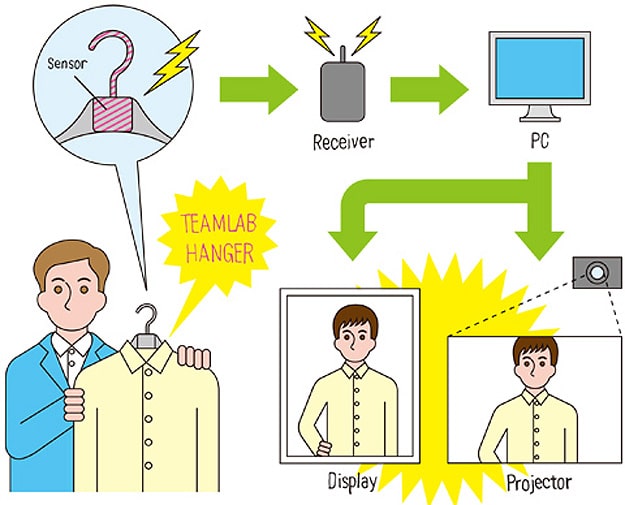 Sensor

Receiver

PC

TEAMLAB HANGER

Display

Projector