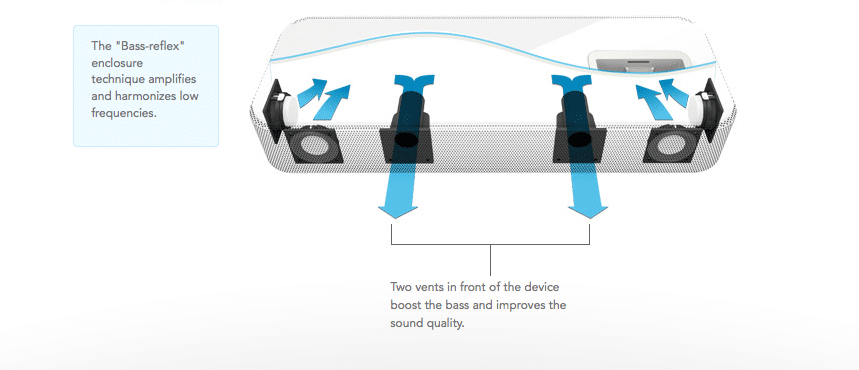 The "Bass-reflex" enclosure technique amplifies and harmonizes low frequencies.

Two vents in front of the device boost the bass and improves the sound quality.