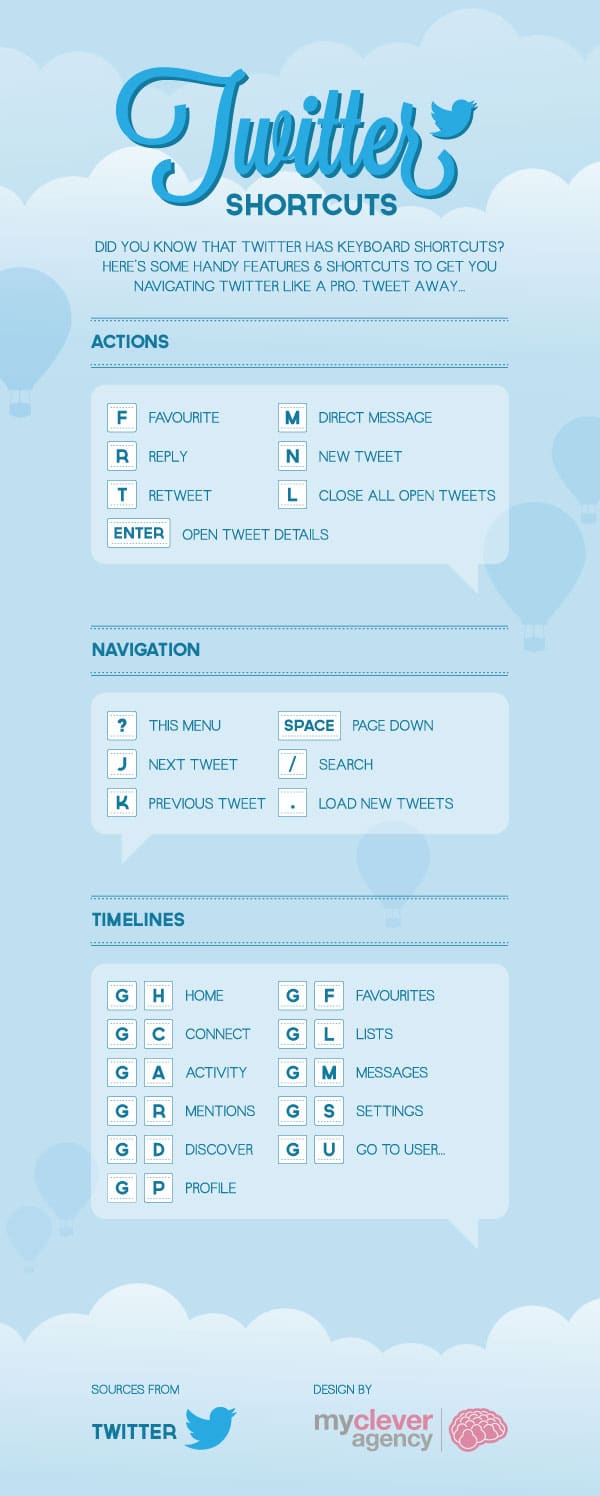 Twitter
SHORTCUTS

DID YOU KNOW THAT TWITTER HAS KEYBOARD SHORTCUTS? HERE'S SOME HANDY FEATURES & SHORTCUTS TO GET YOU NAVIGATING TWITTER LIKE A PRO. TWEET AWAY...

ACTIONS

F FAVOURITE
R REPLY
T RETWEET
ENTER OPEN TWEET DETAILS
M DIRECT MESSAGE
N NEW TWEET
L CLOSE ALL OPEN TWEETS

NAVIGATION

? THIS MENU
J NEXT TWEET
K PREVIOUS TWEET
SPACE PAGE DOWN
/ SEARCH
. LOAD NEW TWEETS

TIMELINES

G H HOME
G C CONNECT
G A ACTIVITY
G R MENTIONS
G D DISCOVER
G P PROFILE
G F FAVOURITES
G L LISTS
G M MESSAGES
G S SETTINGS
G U GO TO USER...

SOURCES FROM
TWITTER

DESIGN BY
myclever agency