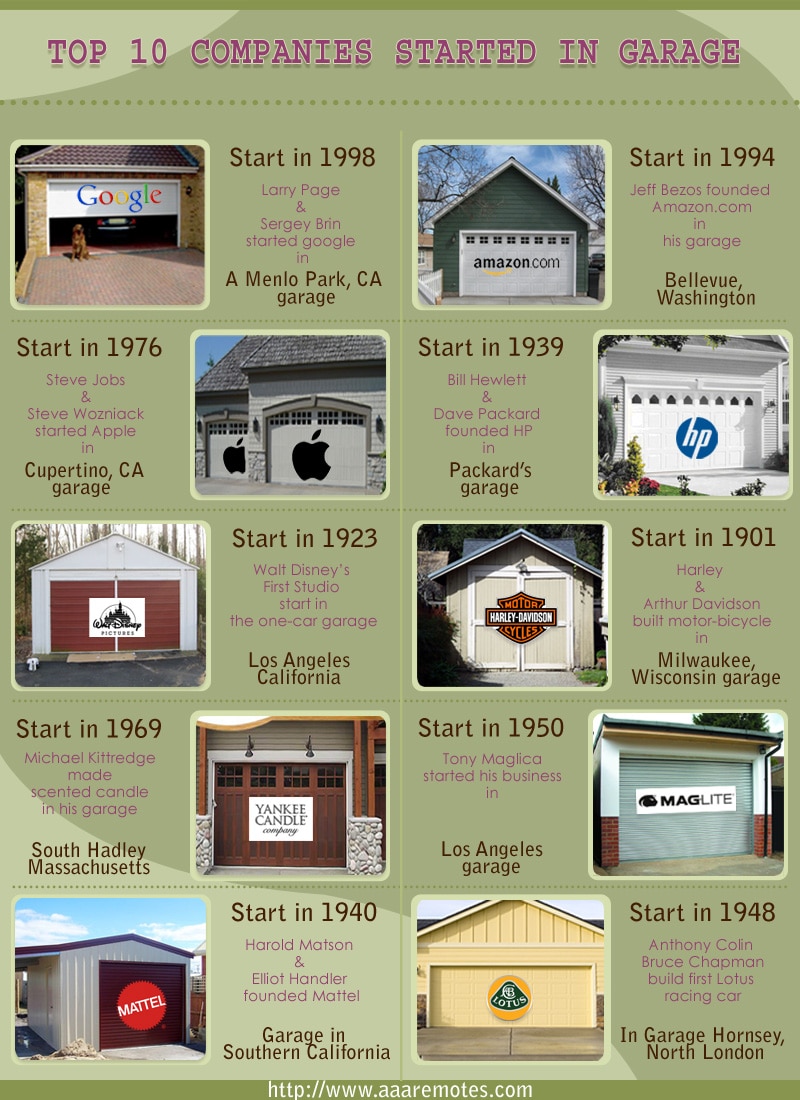 TOP 10 COMPANIES STARTED IN GARAGE

Google

Start in 1998

Larry Page & Sergey Brin started google in

A Menlo Park, CA garage

amazon.com

Start in 1994

Jeff Bezos founded Amazon.com in his garage

Bellevue, Washington

Start in 1976

Steve Jobs & Steve Wozniack started Apple in

Cupertino, CA garage

Start in 1939

Bill Hewlett & Dave Packard founded HP in

Packard's garage

hp

Walt Disney PICTURES

Start in 1923

Walt Disney's First Studio start in the one-car garage

Los Angeles California

MOTOR HARLEY-DAVIDSON CYCLES

Start in 1901

Harley & Arthur Davidson built motor-bicycle in

Milwaukee, Wisconsin garage

Start in 1969

Michael Kittredge made scented candle in his garage

South Hadley Massachusetts

YANKEE CANDLE company

Start in 1950

Tony Maglica started his business in

Los Angeles garage

MAGLITE

MATTEL

Start in 1940

Harold Matson & Elliot Handler founded Mattel

Garage in Southern California

LOTUS

Start in 1948

Anthony Colin Bruce Chapman build first Lotus racing car

In Garage Hornsey, North London

http://www.aaaremotes.com