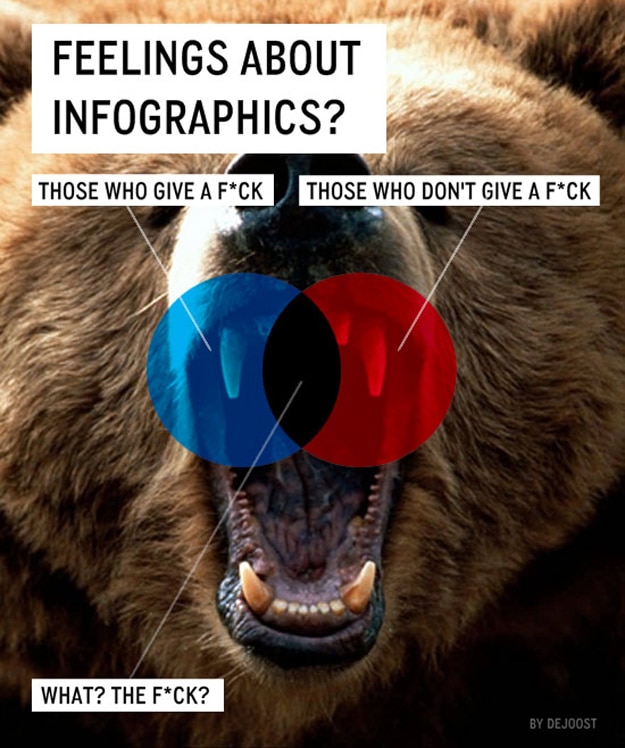 FEELINGS ABOUT INFOGRAPHICS?

THOSE WHO GIVE A F*CK

THOSE WHO DON'T GIVE A F*CK

WHAT? THE F*CK?

BY DEJOOST