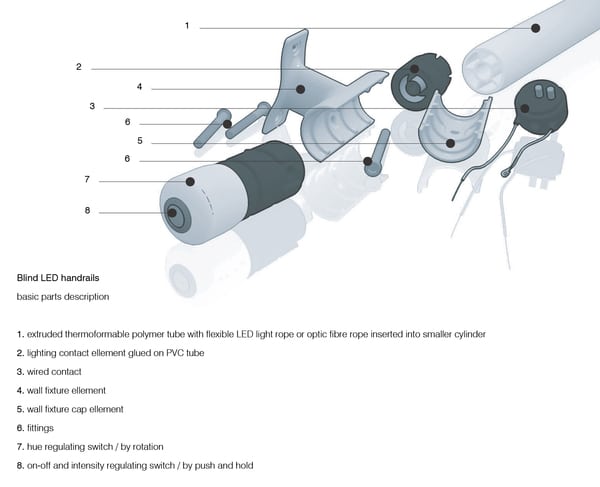 1
2
4
3
6
5
6
7
8

Blind LED handrails
basic parts description

1. extruded thermoformable polymer tube with flexible LED light rope or optic fibre rope inserted into smaller cylinder
2. lighting contact ellement glued on PVC tube
3. wired contact
4. wall fixture ellement
5. wall fixture cap ellement
6. fittings
7. hue regulating switch / by rotation
8. on-off and intensity regulating switch / by push and hold