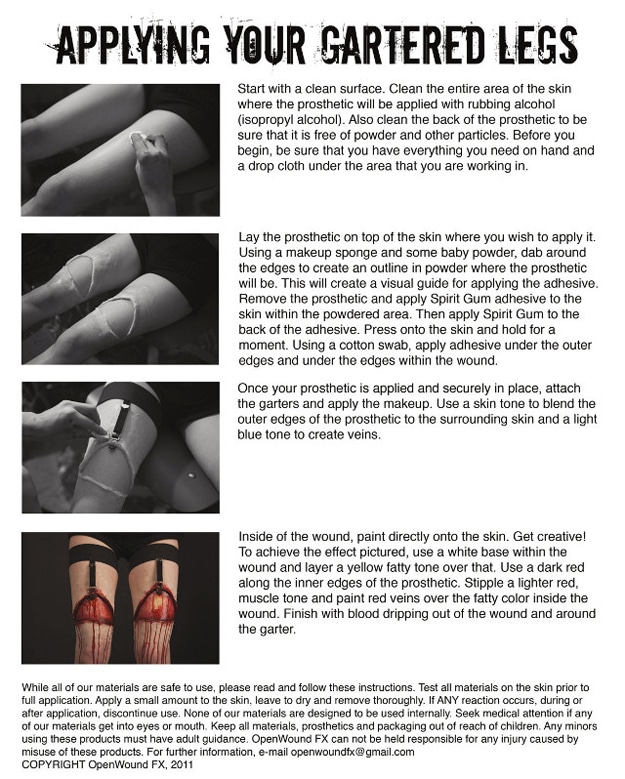 APPLYING YOUR GARTERED LEGS

Start with a clean surface. Clean the entire area of the skin where the prosthetic will be applied with rubbing alcohol (isopropyl alcohol). Also clean the back of the prosthetic to be sure that it is free of powder and other particles. Before you begin, be sure that you have everything you need on hand and a drop cloth under the area that you are working in.

Lay the prosthetic on top of the skin where you wish to apply it. Using a makeup sponge and some baby powder, dab around the edges to create an outline in powder where the prosthetic will be. This will create a visual guide for applying the adhesive. Remove the prosthetic and apply Spirit Gum adhesive to the skin within the powdered area. Then apply Spirit Gum to the back of the adhesive. Press onto the skin and hold for a moment. Using a cotton swab, apply adhesive under the outer edges and under the edges within the wound.

Once your prosthetic is applied and securely in place, attach the garters and apply the makeup. Use a skin tone to blend the outer edges of the prosthetic to the surrounding skin and a light blue tone to create veins.

Inside of the wound, paint directly onto the skin. Get creative! To achieve the effect pictured, use a white base within the wound and layer a yellow fatty tone over that. Use a dark red along the inner edges of the prosthetic. Stipple a lighter red, muscle tone and paint red veins over the fatty color inside the wound. Finish with blood dripping out of the wound and around the garter.

While all of our materials are safe to use, please read and follow these instructions. Test all materials on the skin prior to full application. Apply a small amount to the skin, leave to dry and remove thoroughly. If ANY reaction occurs, during or after application, discontinue use. None of our materials are designed to be used internally. Seek medical attention if any of our materials get into eyes or mouth. Keep all materials, prosthetics and packaging out of reach of children. Any minors using these products must have adult guidance. OpenWound FX can not be held responsible for any injury caused by misuse of these products. For further information, e-mail openwoundfx@gmail.com
COPYRIGHT OpenWound FX, 2011