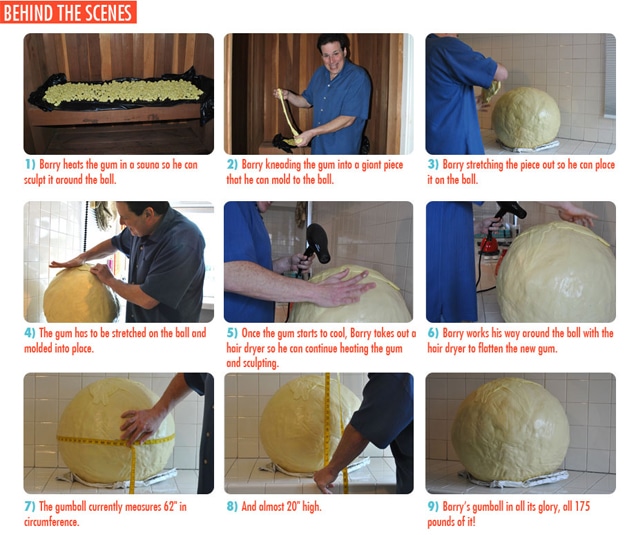 BEHIND THE SCENES

1) Barry heats the gum in a sauna so he can sculpt it around the ball.

2) Barry kneading the gum into a giant piece that he can mold to the ball.

3) Barry stretching the piece out so he can place it on the ball.

4) The gum has to be stretched on the ball and molded into place.

5) Once the gum starts to cool, Barry takes out a hair dryer so he can continue heating the gum and sculpting.

6) Barry works his way around the ball with the hair dryer to flatten the new gum.

7) The gumball currently measures 62" in circumference.

8) And almost 20" high.

9) Barry's gumball in all its glory, all 175 pounds of it!