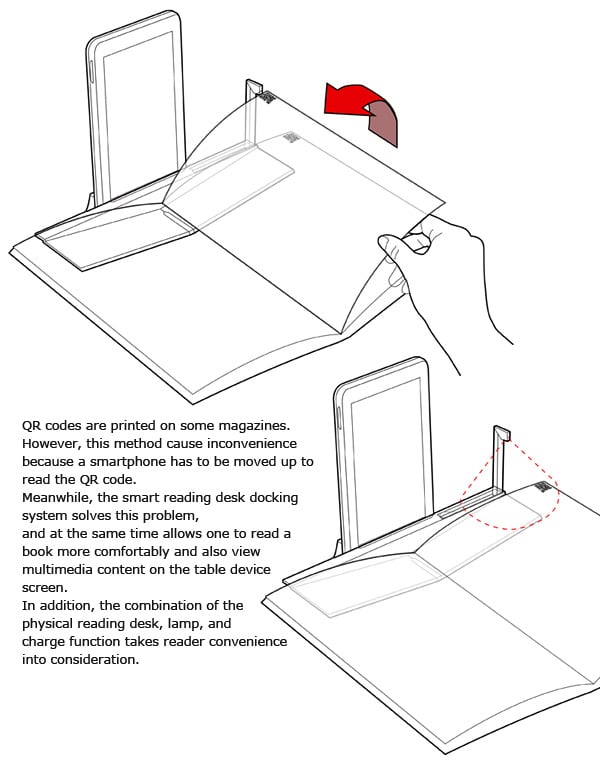 QR codes are printed on some magazines. However, this method cause inconvenience because a smartphone has to be moved up to read the QR code.
Meanwhile, the smart reading desk docking system solves this problem,
and at the same time allows one to read a book more comfortably and also view multimedia content on the table device screen.
In addition, the combination of the physical reading desk, lamp, and charge function takes reader convenience into consideration.