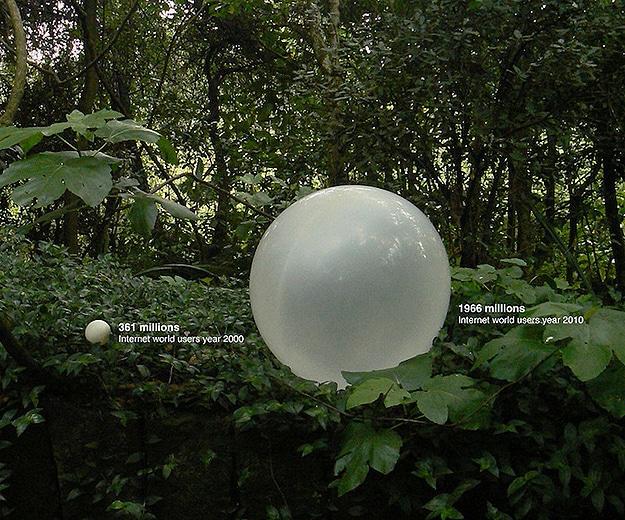 361 millions
Internet world users year 2000

1966 millions
Internet world users year 2010