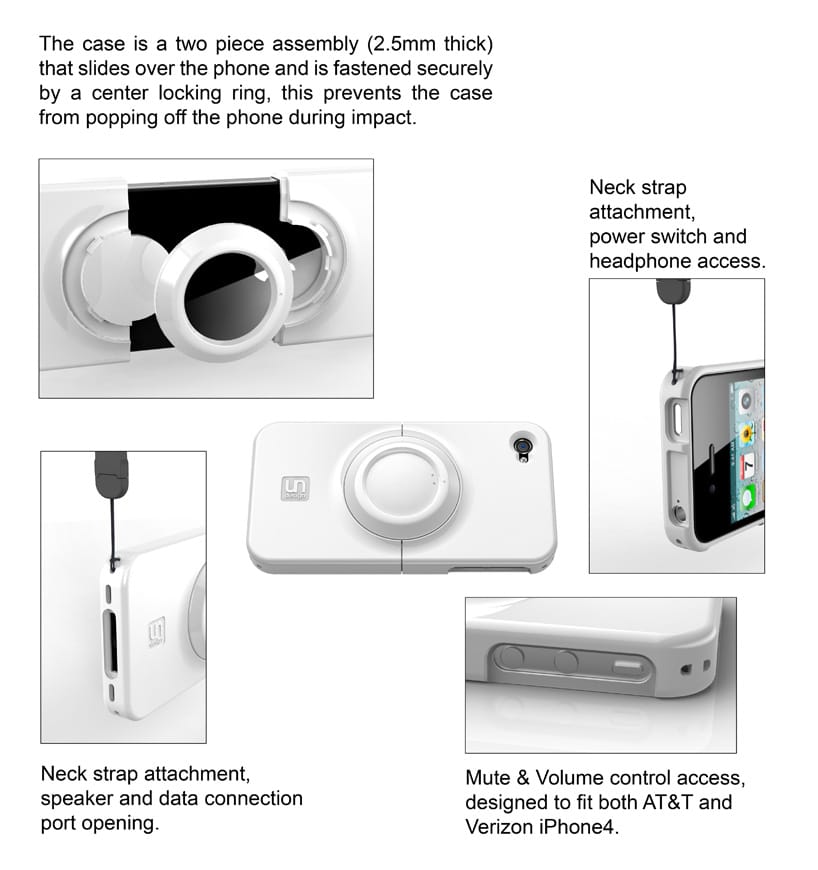 The case is a two piece assembly (2.5mm thick) that slides over the phone and is fastened securely by a center locking ring, this prevents the case from popping off the phone during impact.

Neck strap attachment, power switch and headphone access.

un design

Neck strap attachment, speaker and data connection port opening.

Mute & Volume control access, designed to fit both AT&T and Verizon iPhone4.