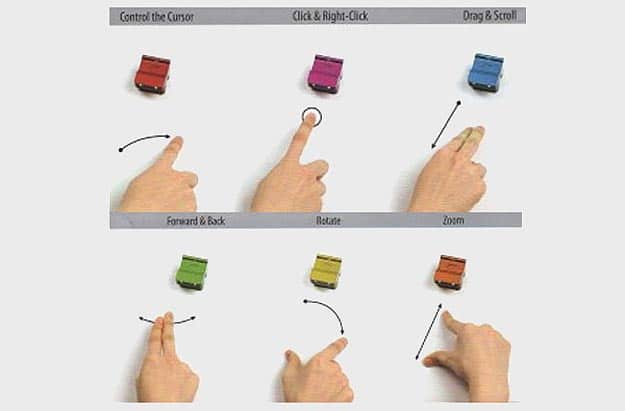 Control the Cursor Click & Right-Click Drag & Scroll

Forward & Back Rotate Zoom