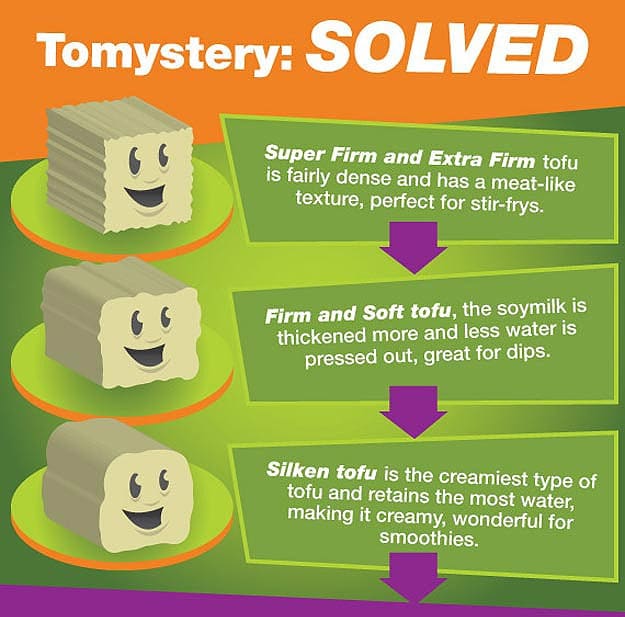 Tomystery: SOLVED

Super Firm and Extra Firm tofu is fairly dense and has a meat-like texture, perfect for stir-frys.

Firm and Soft tofu, the soymilk is thickened more and less water is pressed out, great for dips.

Silken tofu is the creamiest type of tofu and retains the most water, making it creamy, wonderful for smoothies.