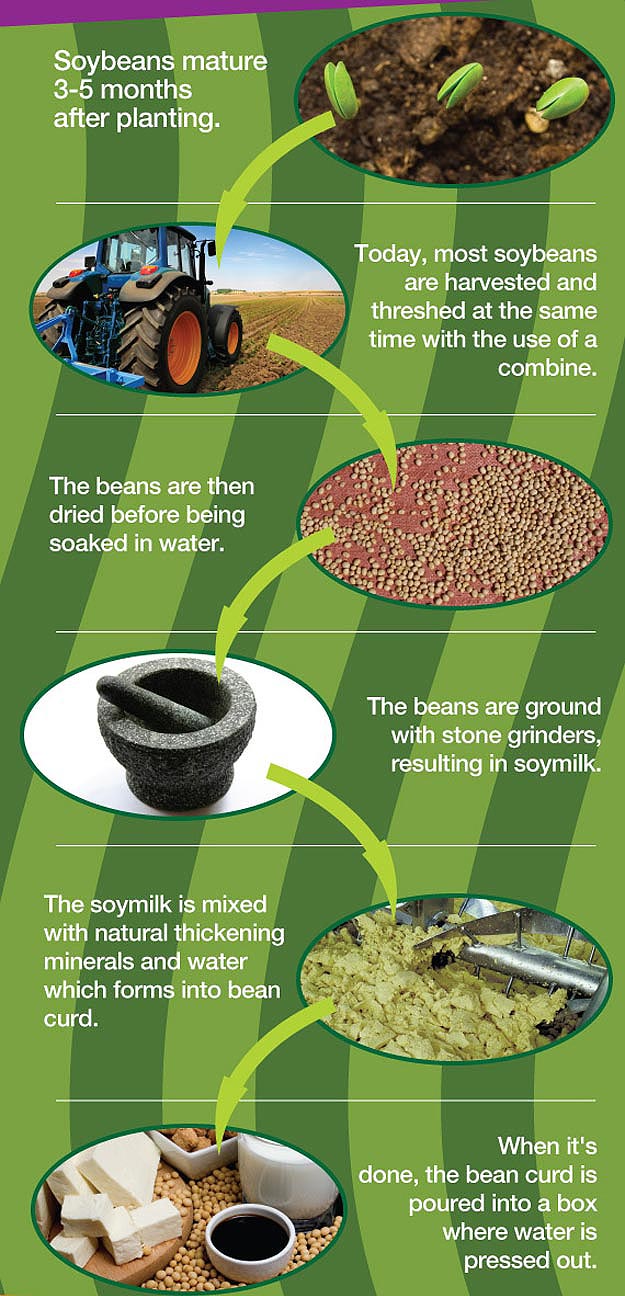 Soybeans mature 3-5 months after planting.

Today, most soybeans are harvested and threshed at the same time with the use of a combine.

The beans are then dried before being soaked in water.

The beans are ground with stone grinders, resulting in soymilk.

The soymilk is mixed with natural thickening minerals and water which forms into bean curd.

When it's done, the bean curd is poured into a box where water is pressed out.