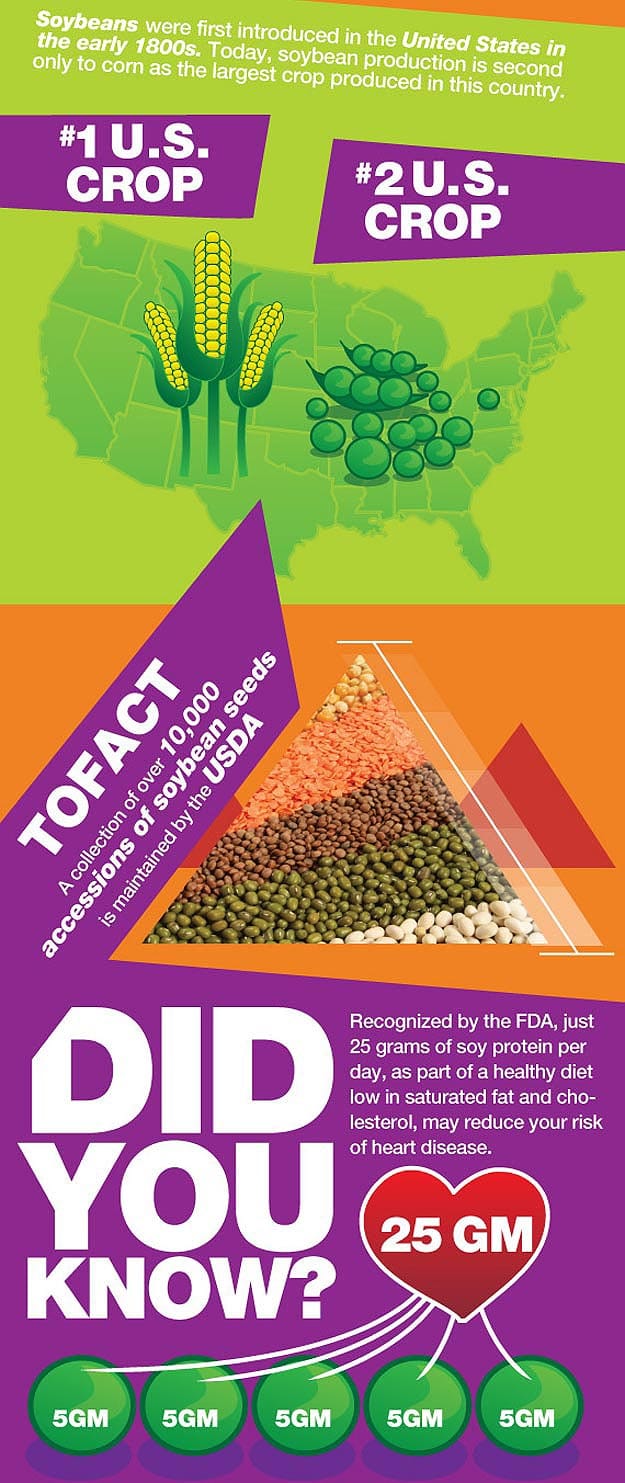 Soybeans were first introduced in the United States in the early 1800s. Today, soybean production is second only to corn as the largest crop produced in this country.

#1 U.S. CROP

#2 U.S. CROP

TOFACT

A collection of over 10,000 accessions of soybean seeds is maintained by the USDA

DID YOU KNOW?

Recognized by the FDA, just 25 grams of soy protein per day, as part of a healthy diet low in saturated fat and cholesterol, may reduce your risk of heart disease.

25 GM

5GM 5GM 5GM 5GM 5GM