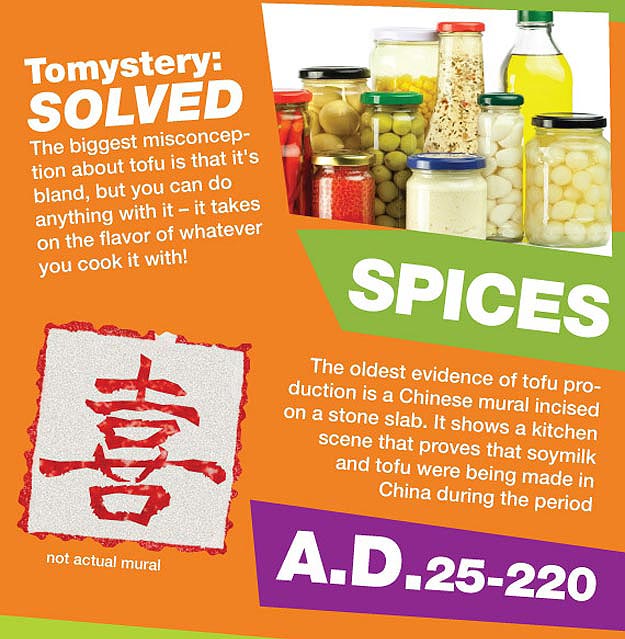 Tomystery:
SOLVED

The biggest misconception about tofu is that it's bland, but you can do anything with it – it takes on the flavor of whatever you cook it with!

SPICES

喜

not actual mural

The oldest evidence of tofu production is a Chinese mural incised on a stone slab. It shows a kitchen scene that proves that soymilk and tofu were being made in China during the period

A.D.25-220