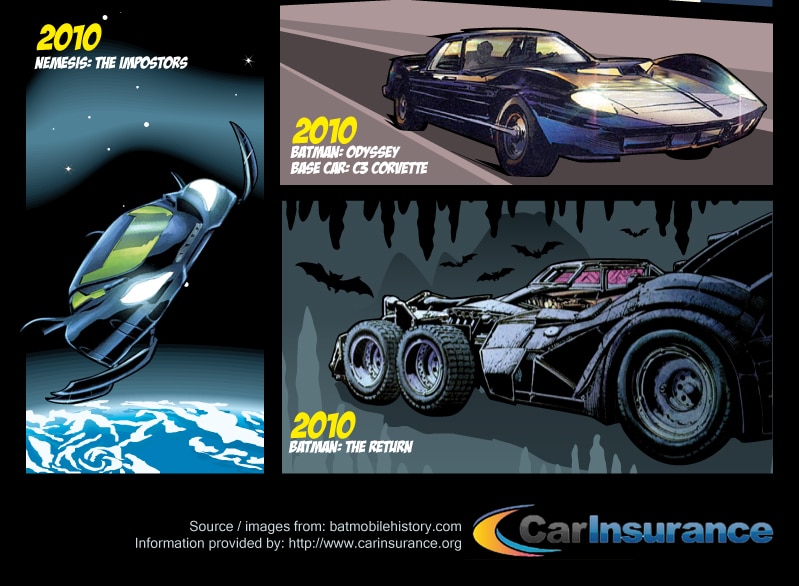 2010
NEMESIS: THE IMPOSTORS

2010
BATMAN: ODYSSEY
BASE CAR: C3 CORVETTE

2010
BATMAN: THE RETURN

Source / images from: batmobilehistory.com
Information provided by: http://www.carinsurance.org

CarInsurance