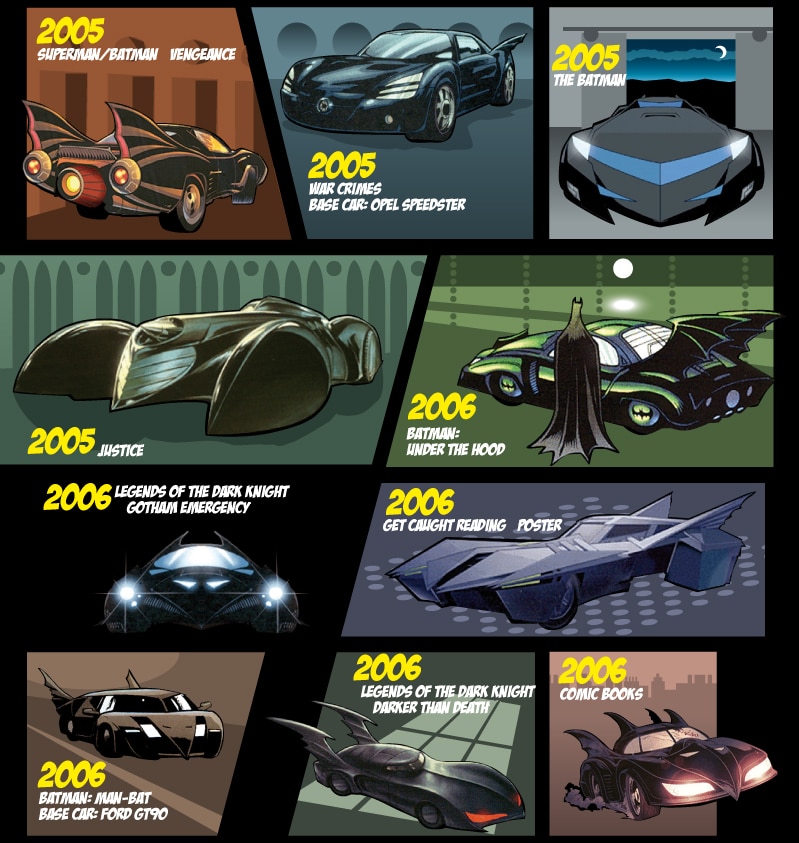 2005
SUPERMAN/BATMAN VENGEANCE

2005
WAR CRIMES
BASE CAR: OPEL SPEEDSTER

2005
THE BATMAN

2005 JUSTICE

2006
BATMAN:
UNDER THE HOOD

2006 LEGENDS OF THE DARK KNIGHT
GOTHAM EMERGENCY

2006
GET CAUGHT READING POSTER

2006
BATMAN: MAN-BAT
BASE CAR: FORD GT90

2006
LEGENDS OF THE DARK KNIGHT
DARKER THAN DEATH

2006
COMIC BOOKS