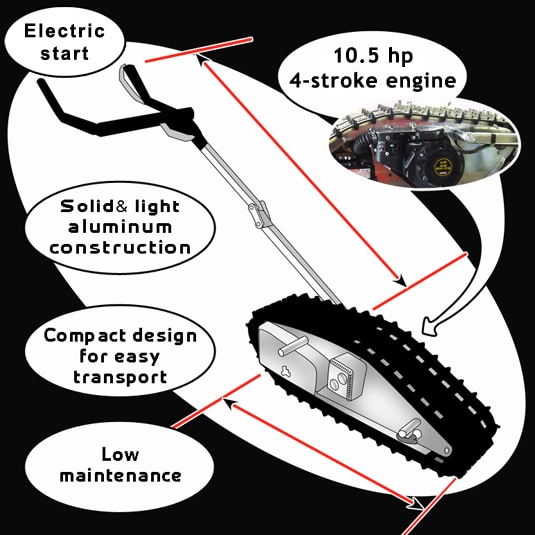 Electric start

10.5 hp
4-stroke engine

Solid& light aluminum construction

Compact design for easy transport

Low maintenance