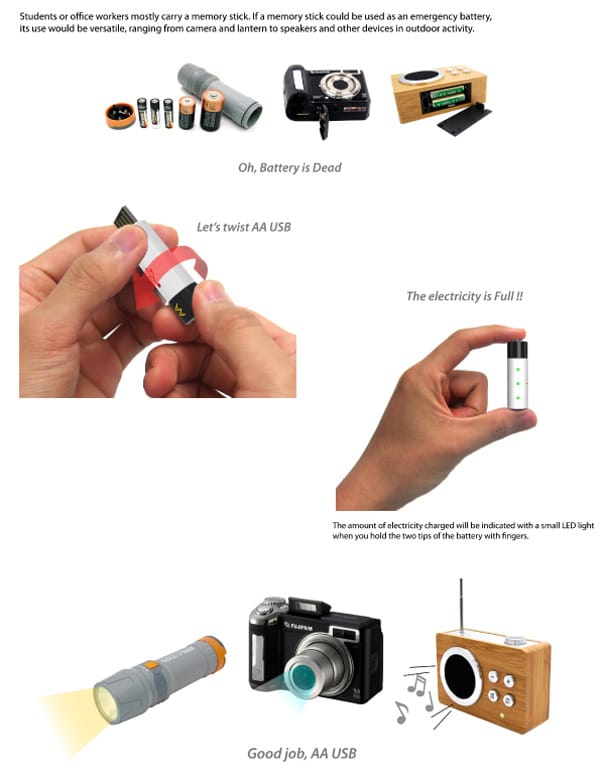 Students or office workers mostly carry a memory stick. If a memory stick could be used as an emergency battery, its use would be versatile, ranging from camera and lantern to speakers and other devices in outdoor activity.

Oh, Battery is Dead

Let's twist AA USB

The electricity is Full !!

The amount of electricity charged will be indicated with a small LED light when you hold the two tips of the battery with fingers.

FUJIFILM

Good job, AA USB