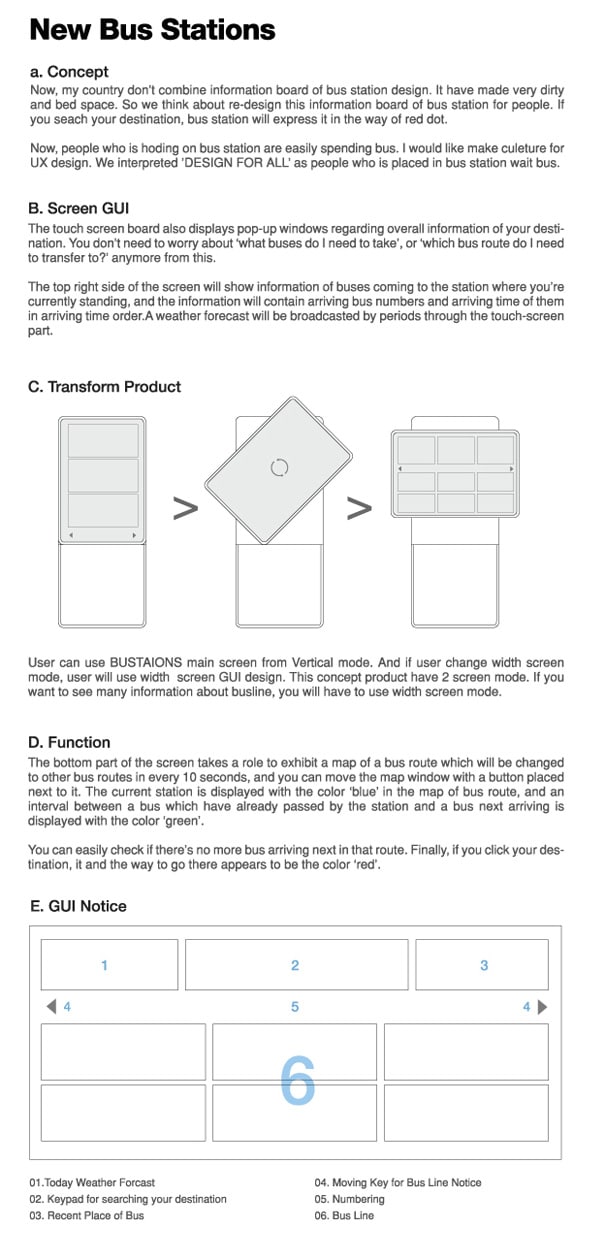 New Bus Stations

a. Concept
Now, my country don't combine information board of bus station design. It have made very dirty and bed space. So we think about re-design this information board of bus station for people. If you seach your destination, bus station will express it in the way of red dot.

Now, people who is hoding on bus station are easily spending bus. I would like make culeture for UX design. We interpreted 'DESIGN FOR ALL' as people who is placed in bus station wait bus.

B. Screen GUI
The touch screen board also displays pop-up windows regarding overall information of your destination. You don't need to worry about 'what buses do I need to take', or 'which bus route do I need to transfer to?' anymore from this.

The top right side of the screen will show information of buses coming to the station where you're currently standing, and the information will contain arriving bus numbers and arriving time of them in arriving time order.A weather forecast will be broadcasted by periods through the touch-screen part.

C. Transform Product

>

>

User can use BUSTAIONS main screen from Vertical mode. And if user change width screen mode, user will use width screen GUI design. This concept product have 2 screen mode. If you want to see many information about busline, you will have to use width screen mode.

D. Function
The bottom part of the screen takes a role to exhibit a map of a bus route which will be changed to other bus routes in every 10 seconds, and you can move the map window with a button placed next to it. The current station is displayed with the color 'blue' in the map of bus route, and an interval between a bus which have already passed by the station and a bus next arriving is displayed with the color 'green'.

You can easily check if there's no more bus arriving next in that route. Finally, if you click your destination, it and the way to go there appears to be the color 'red'.

E. GUI Notice

1

2

3

4

5

4

6

01.Today Weather Forcast
02. Keypad for searching your destination
03. Recent Place of Bus
04. Moving Key for Bus Line Notice
05. Numbering
06. Bus Line