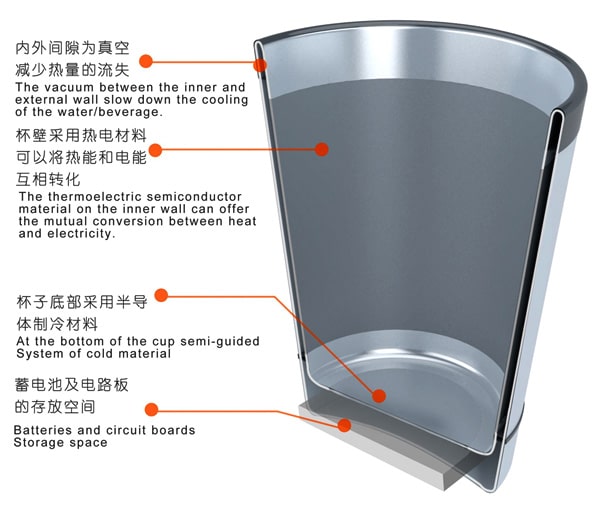 内外间隙为真空
减少热量的流失
The vacuum between the inner and external wall slow down the cooling of the water/beverage.

杯壁采用热电材料
可以将热能和电能
互相转化
The thermoelectric semiconductor material on the inner wall can offer the mutual conversion between heat and electricity.

杯子底部采用半导
体制冷材料
At the bottom of the cup semi-guided System of cold material

蓄电池及电路板
的存放空间
Batteries and circuit boards Storage space