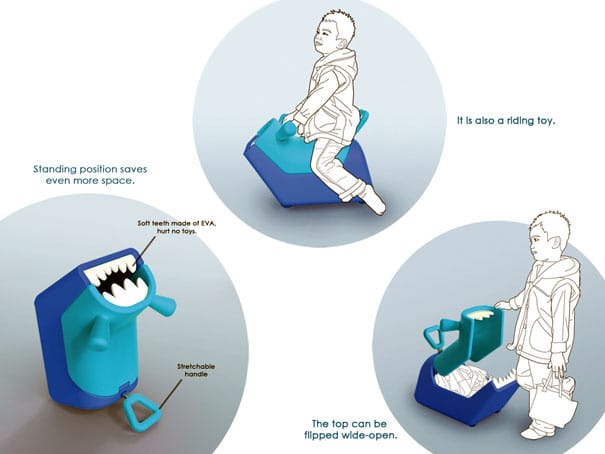 It is also a riding toy.

Standing position saves even more space.

Soft teeth made of EVA, hurt no toys.

Stretchable handle

The top can be flipped wide-open.