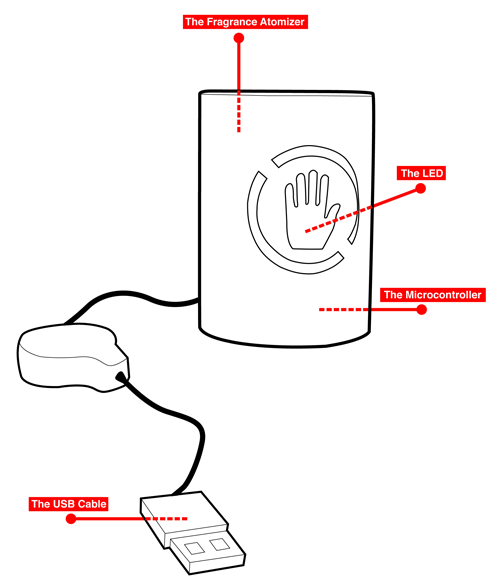 The Fragrance Atomizer

The LED

The Microcontroller

The USB Cable