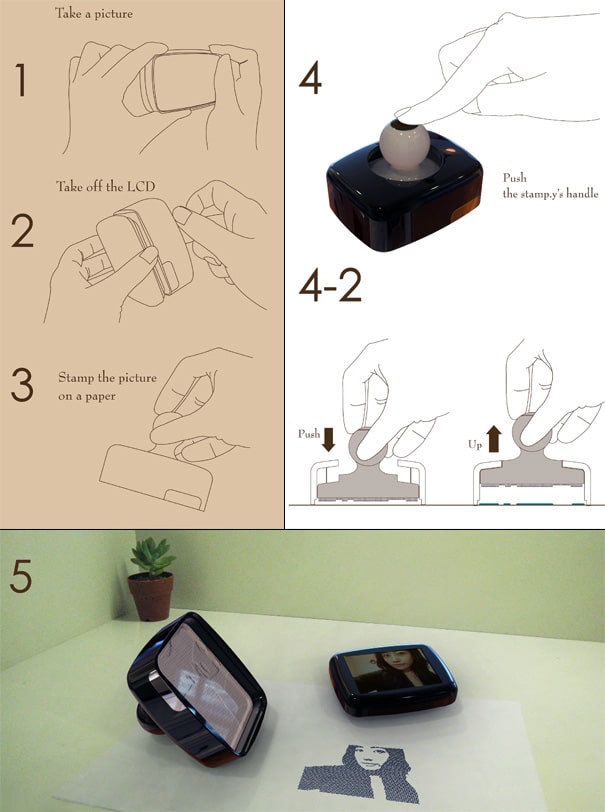 Take a picture

1

Take off the LCD

2

3

Stamp the picture on a paper

4

Push the stamp.y's handle

4-2

Push

Up

5