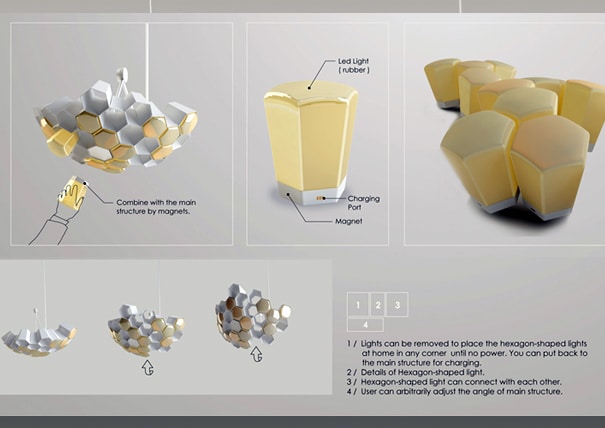 Combine with the main structure by magnets.

Led Light ( rubber )

Charging Port

Magnet

1 2 3
4

1 / Lights can be removed to place the hexagon-shaped lights at home in any corner until no power. You can put back to the main structure for charging.
2 / Details of Hexagon-shaped light.
3 / Hexagon-shaped light can connect with each other.
4 / User can arbitrarily adjust the angle of main structure.