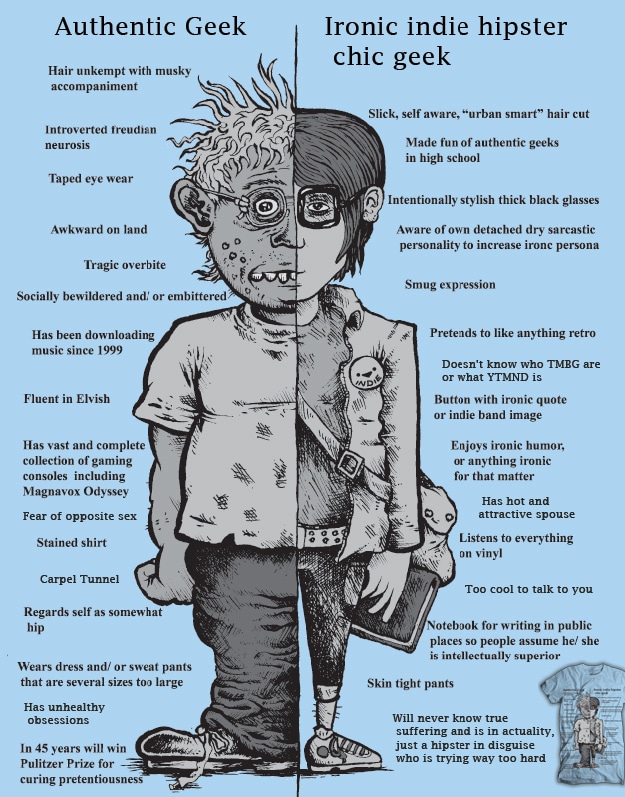 Authentic Geek

Hair unkempt with musky accompaniment

Introverted freudian neurosis

Taped eye wear

Awkward on land

Tragic overbite

Socially bewildered and/ or embittered

Has been downloading music since 1999

Fluent in Elvish

Has vast and complete collection of gaming consoles including Magnavox Odyssey

Fear of opposite sex

Stained shirt

Carpel Tunnel

Regards self as somewhat hip

Wears dress and/ or sweat pants that are several sizes too large

Has unhealthy obsessions

In 45 years will win Pulitzer Prize for curing pretentiousness

Ironic indie hipster chic geek

Slick, self aware, "urban smart" hair cut

Made fun of authentic geeks in high school

Intentionally stylish thick black glasses

Aware of own detached dry sarcastic personality to increase ironc persona

Smug expression

Pretends to like anything retro

Doesn't know who TMBG are or what YTMND is

INDIE

Button with ironic quote or indie band image

Enjoys ironic humor, or anything ironic for that matter

Has hot and attractive spouse

Listens to everything on vinyl

Too cool to talk to you

Notebook for writing in public places so people assume he/ she is intellectually superior

Skin tight pants

Will never know true suffering and is in actuality, just a hipster in disguise who is trying way too hard