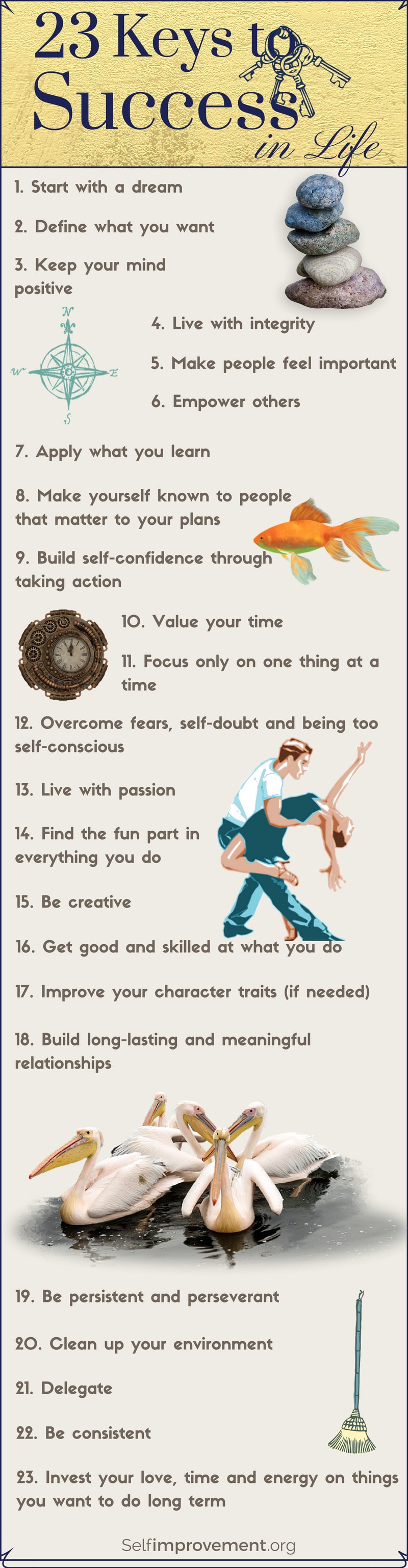 23 Keys to Success in Life

1. Start with a dream

2. Define what you want

3. Keep your mind positive

N
W
E
S

4. Live with integrity

5. Make people feel important

6. Empower others

7. Apply what you learn

8. Make yourself known to people that matter to your plans

9. Build self-confidence through taking action

10. Value your time

11. Focus only on one thing at a time

12. Overcome fears, self-doubt and being too self-conscious

13. Live with passion

14. Find the fun part in everything you do

15. Be creative

16. Get good and skilled at what you do

17. Improve your character traits (if needed)

18. Build long-lasting and meaningful relationships

19. Be persistent and perseverant

20. Clean up your environment

21. Delegate

22. Be consistent

23. Invest your love, time and energy on things you want to do long term

Selfimprovement.org