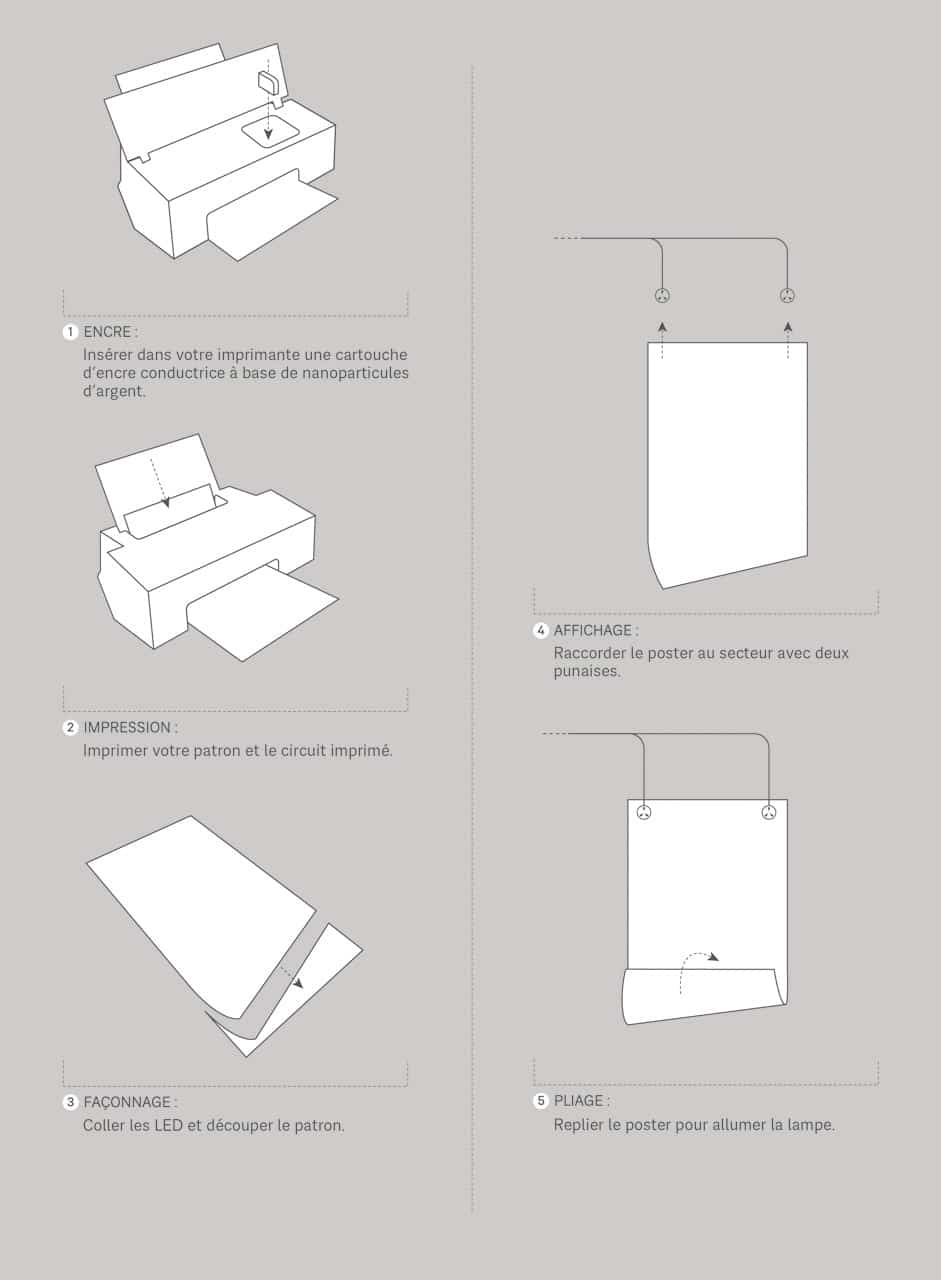 1 ENCRE :
Insérer dans votre imprimante une cartouche d'encre conductrice à base de nanoparticules d'argent.

2 IMPRESSION :
Imprimer votre patron et le circuit imprimé.

3 FAÇONNAGE :
Coller les LED et découper le patron.

4 AFFICHAGE :
Raccorder le poster au secteur avec deux punaises.

5 PLIAGE :
Replier le poster pour allumer la lampe.