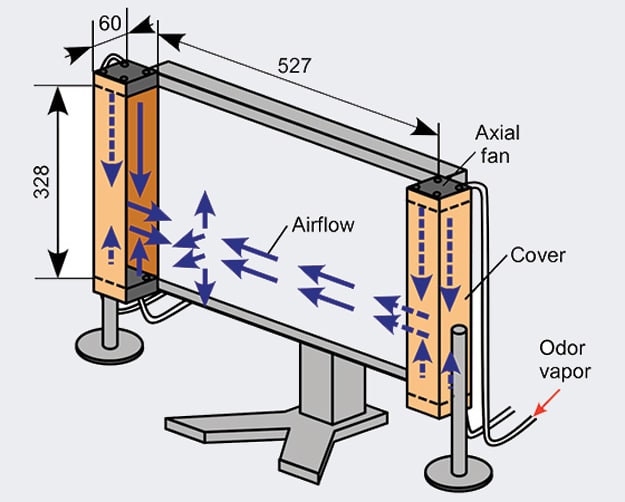 60

527

328

Axial fan

Airflow

Cover

Odor vapor