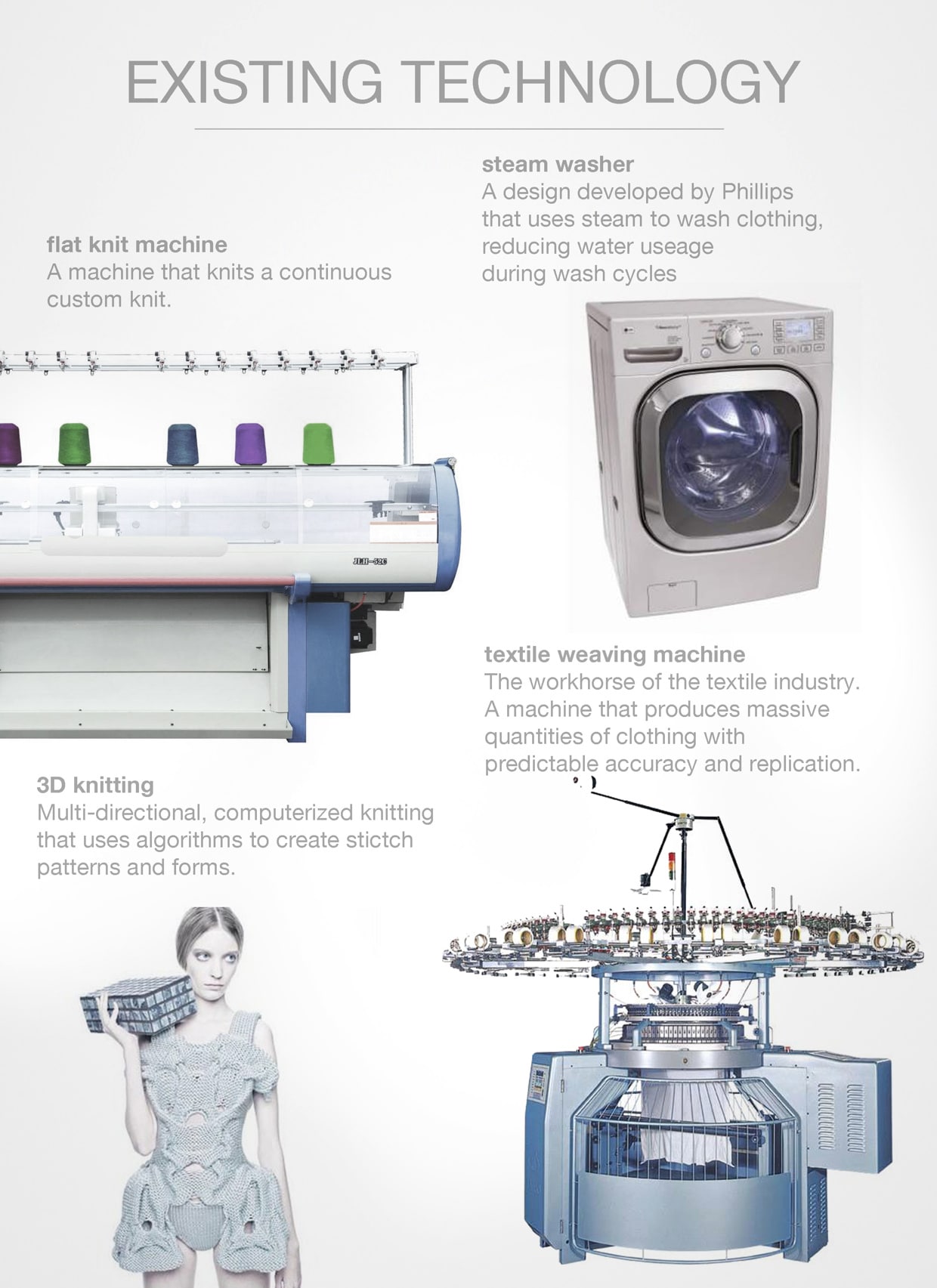 EXISTING TECHNOLOGY

steam washer
A design developed by Phillips that uses steam to wash clothing, reducing water useage during wash cycles

flat knit machine
A machine that knits a continuous custom knit.

JEH-52C

textile weaving machine
The workhorse of the textile industry. A machine that produces massive quantities of clothing with predictable accuracy and replication.

3D knitting
Multi-directional, computerized knitting that uses algorithms to create stictch patterns and forms.