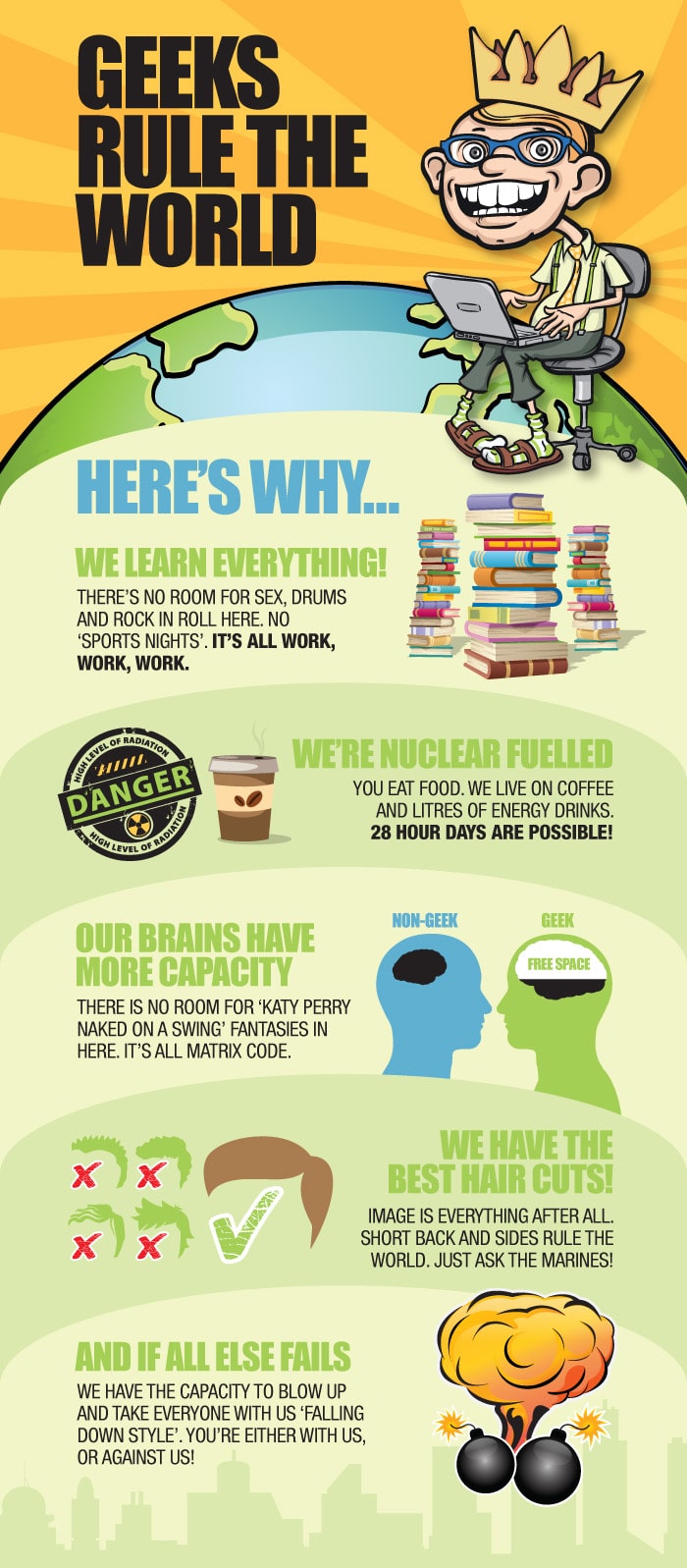 GEEKS RULE THE WORLD

HERE'S WHY...

WE LEARN EVERYTHING!
THERE'S NO ROOM FOR SEX, DRUMS AND ROCK IN ROLL HERE. NO 'SPORTS NIGHTS'. IT'S ALL WORK, WORK, WORK.

HIGH LEVEL OF RADIATION
DANGER
HIGH LEVEL OF RADIATION

WE'RE NUCLEAR FUELLED
YOU EAT FOOD. WE LIVE ON COFFEE AND LITRES OF ENERGY DRINKS. 28 HOUR DAYS ARE POSSIBLE!

OUR BRAINS HAVE MORE CAPACITY
THERE IS NO ROOM FOR 'KATY PERRY NAKED ON A SWING' FANTASIES IN HERE. IT'S ALL MATRIX CODE.

NON-GEEK
GEEK
FREE SPACE

WE HAVE THE BEST HAIR CUTS!
IMAGE IS EVERYTHING AFTER ALL. SHORT BACK AND SIDES RULE THE WORLD. JUST ASK THE MARINES!

AND IF ALL ELSE FAILS
WE HAVE THE CAPACITY TO BLOW UP AND TAKE EVERYONE WITH US 'FALLING DOWN STYLE'. YOU'RE EITHER WITH US, OR AGAINST US!