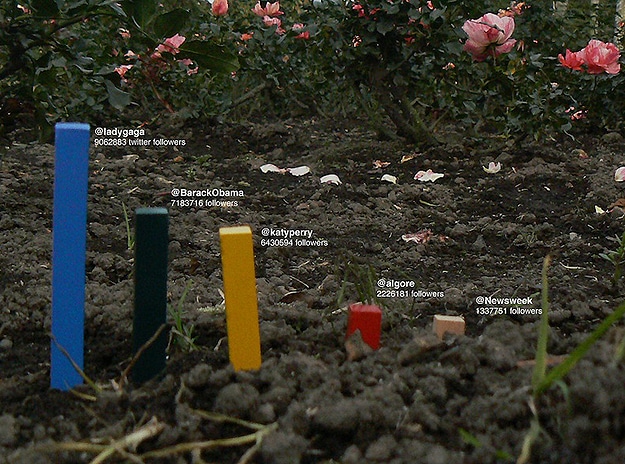 @ladygaga
9062883 twitter followers

@BarackObama
7183716 followers

@katyperry
6430594 followers

@algore
2226181 followers

@Newsweek
1337751 followers