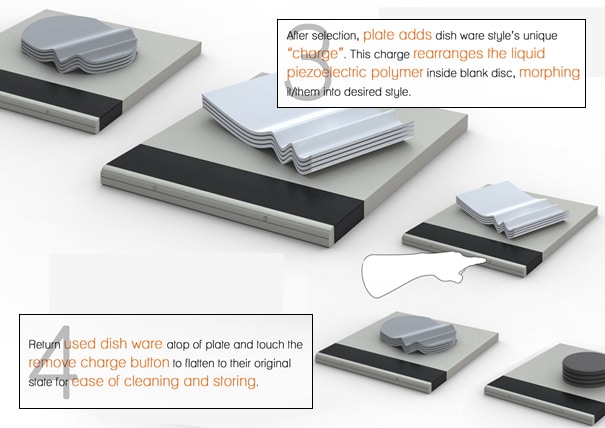 3

After selection, plate adds dish ware style's unique "charge". This charge rearranges the liquid piezoelectric polymer inside blank disc, morphing it/them into desired style.

4

Return used dish ware atop of plate and touch the remove charge button to flatten to their original state for ease of cleaning and storing.