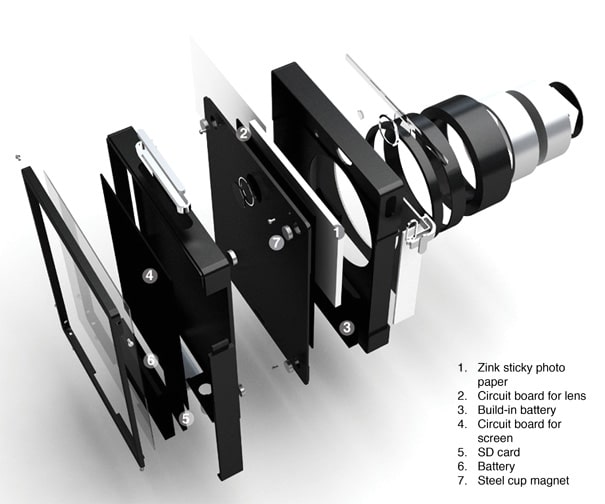 2
7
1
4
3
6
5

1. Zink sticky photo paper
2. Circuit board for lens
3. Build-in battery
4. Circuit board for screen
5. SD card
6. Battery
7. Steel cup magnet